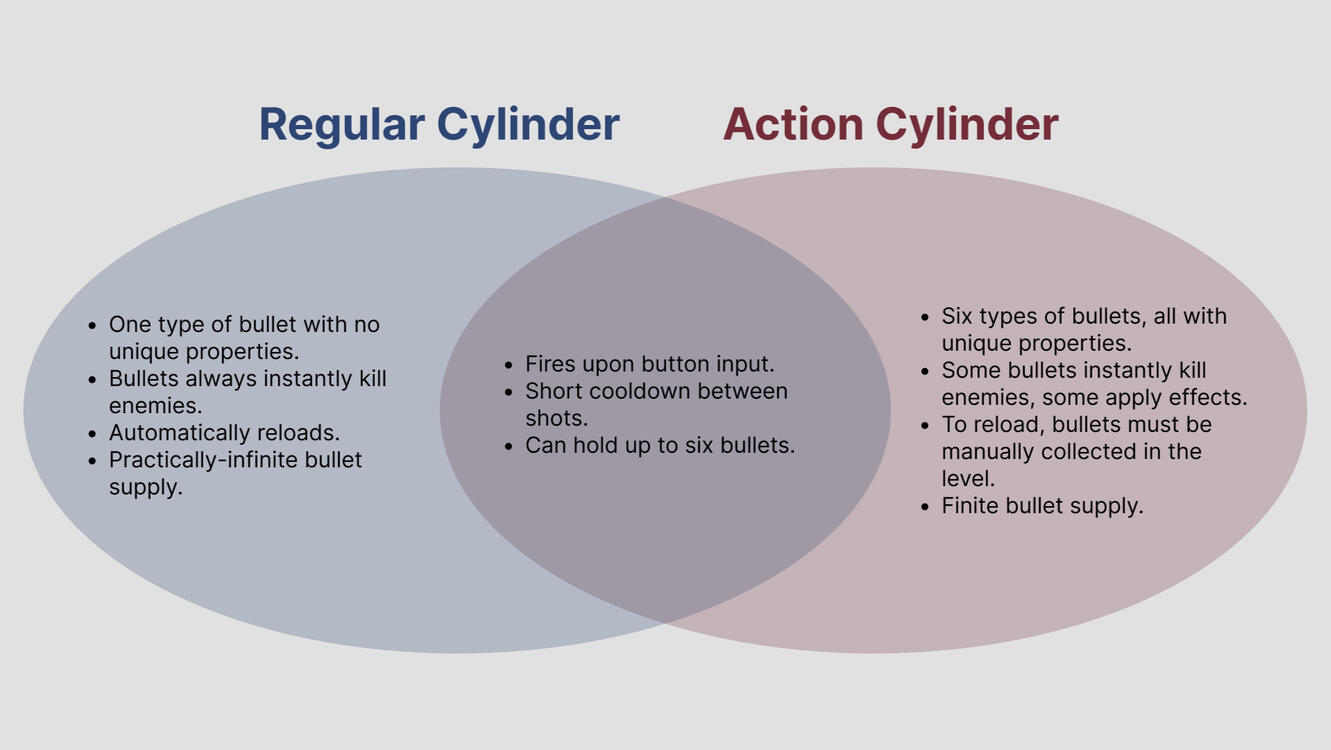 Regular Cylinder

Action Cylinder

- One type of bullet with no unique properties.
- Bullets always instantly kill enemies.
- Automatically reloads.
- Practically-infinite bullet supply.

- Fires upon button input.
- Short cooldown between shots.
- Can hold up to six bullets.

- Six types of bullets, all with unique properties.
- Some bullets instantly kill enemies, some apply effects.
- To reload, bullets must be manually collected in the level.
- Finite bullet supply.